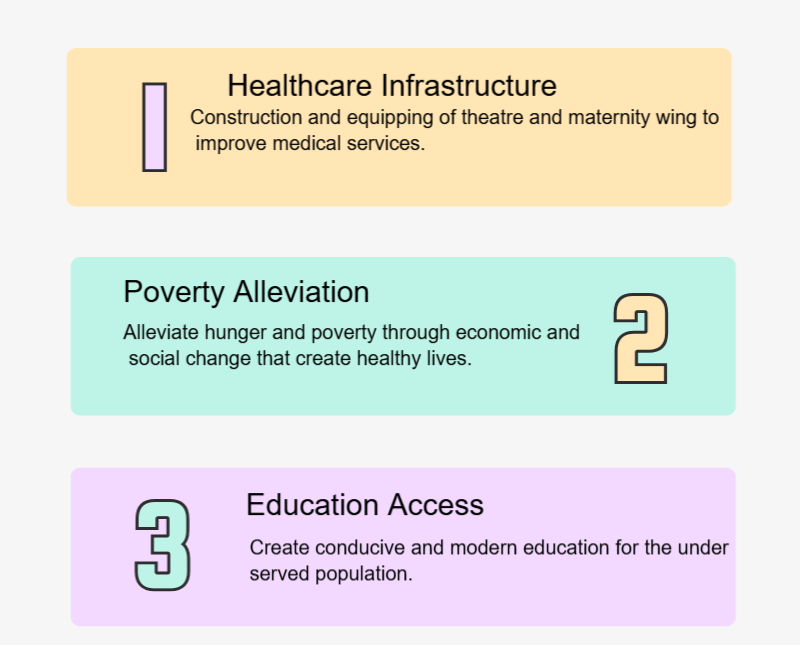 1

Healthcare Infrastructure

Construction and equipping of theatre and maternity wing to improve medical services.

Poverty Alleviation

Alleviate hunger and poverty through economic and social change that create healthy lives.

2

3

Education Access

Create conducive and modern education for the under served population.